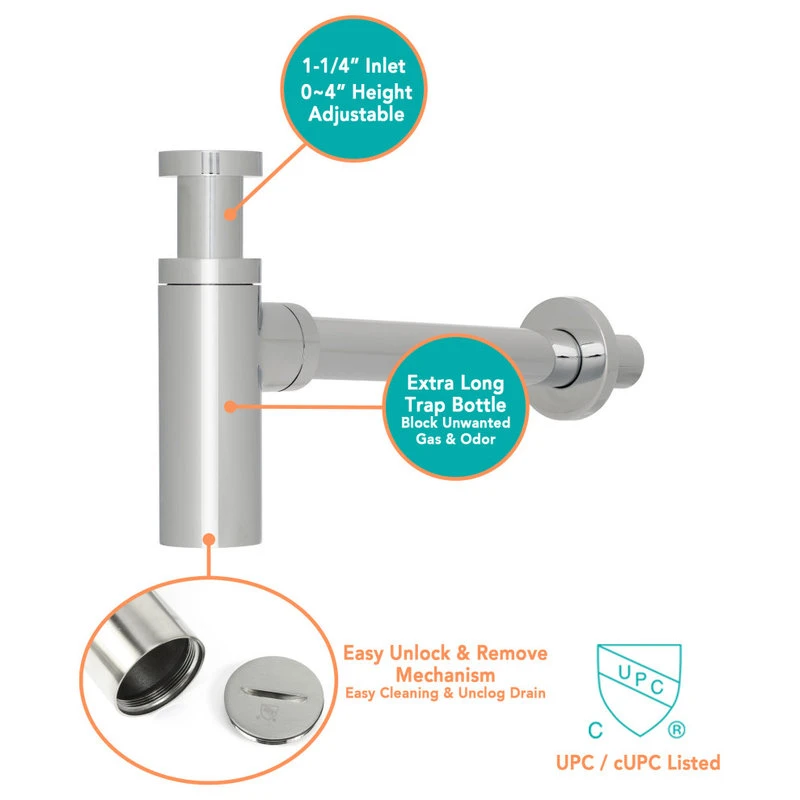 1-1/4" Inlet
0~4" Height
Adjustable

Extra Long
Trap Bottle
Block Unwanted
Gas & Odor

Easy Unlock & Remove
Mechanism
Easy Cleaning & Unclog Drain

UPC
C ®
UPC / cUPC Listed