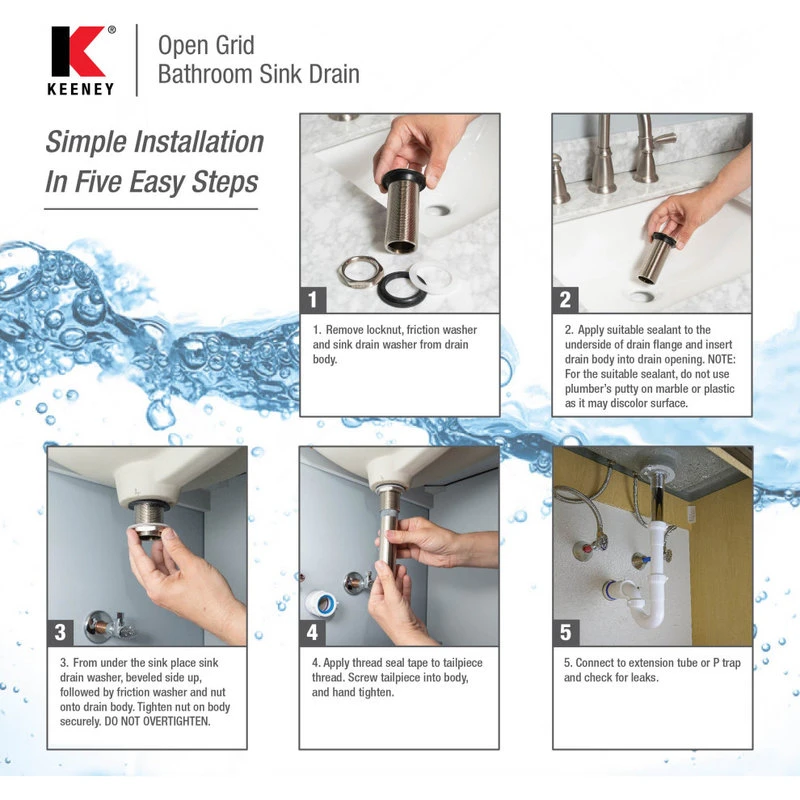 K®
KEENEY

Open Grid
Bathroom Sink Drain

Simple Installation
In Five Easy Steps

1

1. Remove locknut, friction washer and sink drain washer from drain body.

2

2. Apply suitable sealant to the underside of drain flange and insert drain body into drain opening. NOTE: For the suitable sealant, do not use plumber's putty on marble or plastic as it may discolor surface.

3

3. From under the sink place sink drain washer, beveled side up, followed by friction washer and nut onto drain body. Tighten nut on body securely. DO NOT OVERTIGHTEN.

4

4. Apply thread seal tape to tailpiece thread. Screw tailpiece into body, and hand tighten.

5

5. Connect to extension tube or P trap and check for leaks.