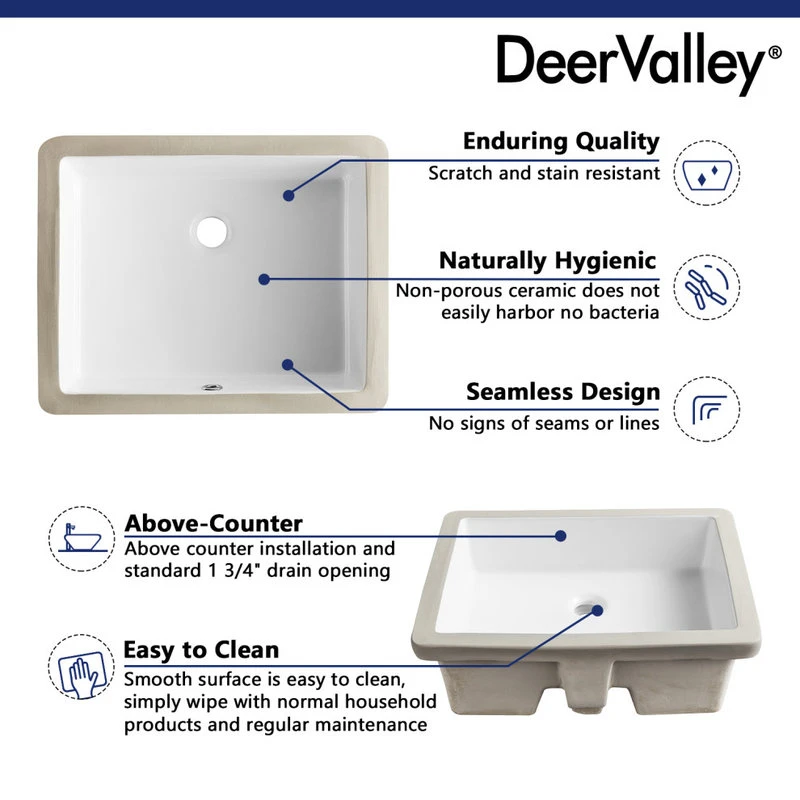 DeerValley®

Enduring Quality
Scratch and stain resistant

Naturally Hygienic
Non-porous ceramic does not easily harbor no bacteria

Seamless Design
No signs of seams or lines

Above-Counter
Above counter installation and standard 1 3/4" drain opening

Easy to Clean
Smooth surface is easy to clean, simply wipe with normal household products and regular maintenance