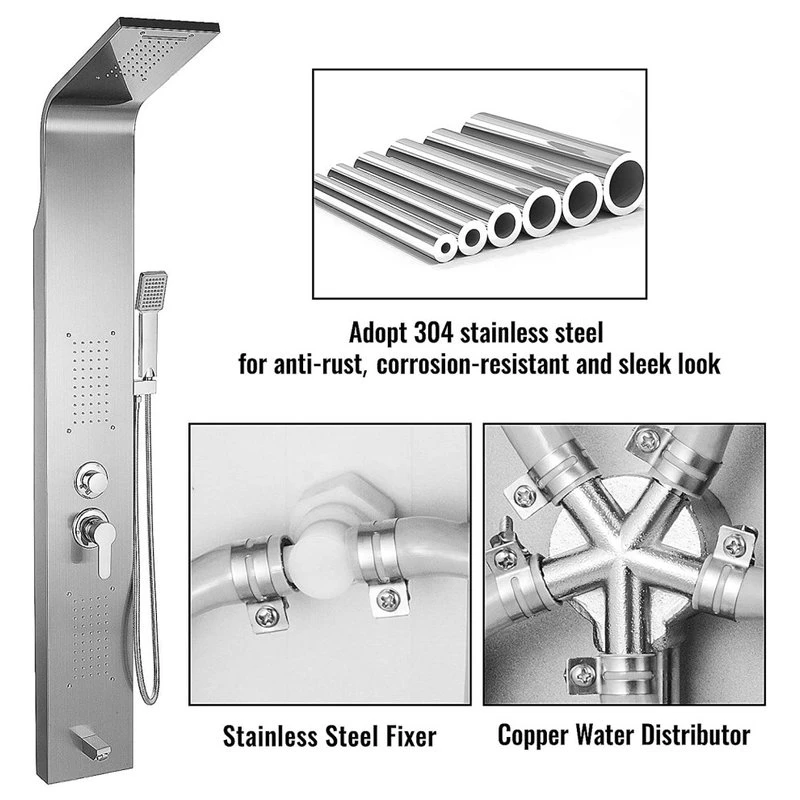 Adopt 304 stainless steel
for anti-rust, corrosion-resistant and sleek look

Stainless Steel Fixer

Copper Water Distributor