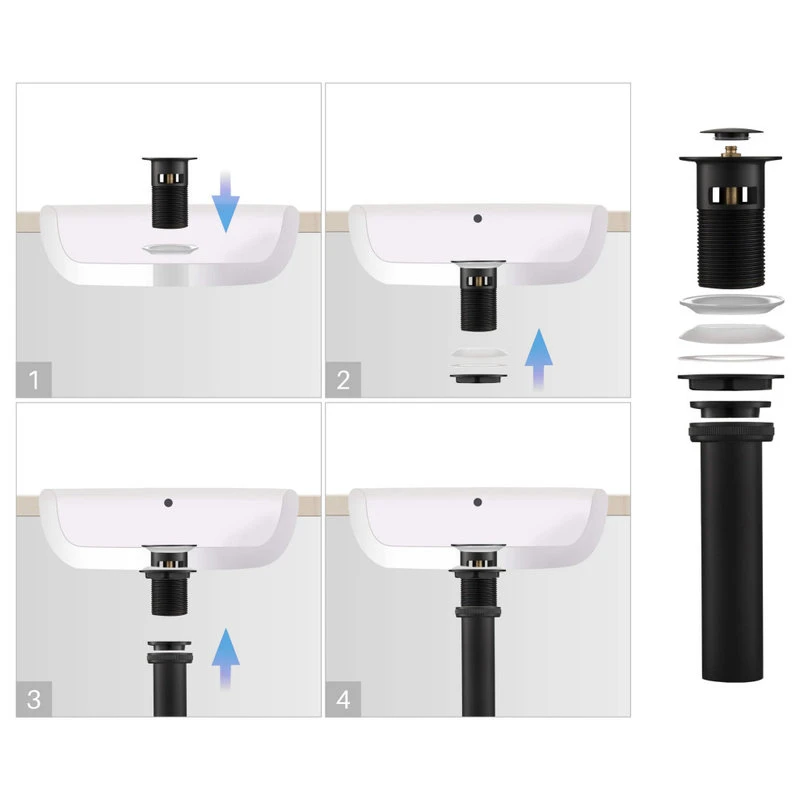 1

2

3

4