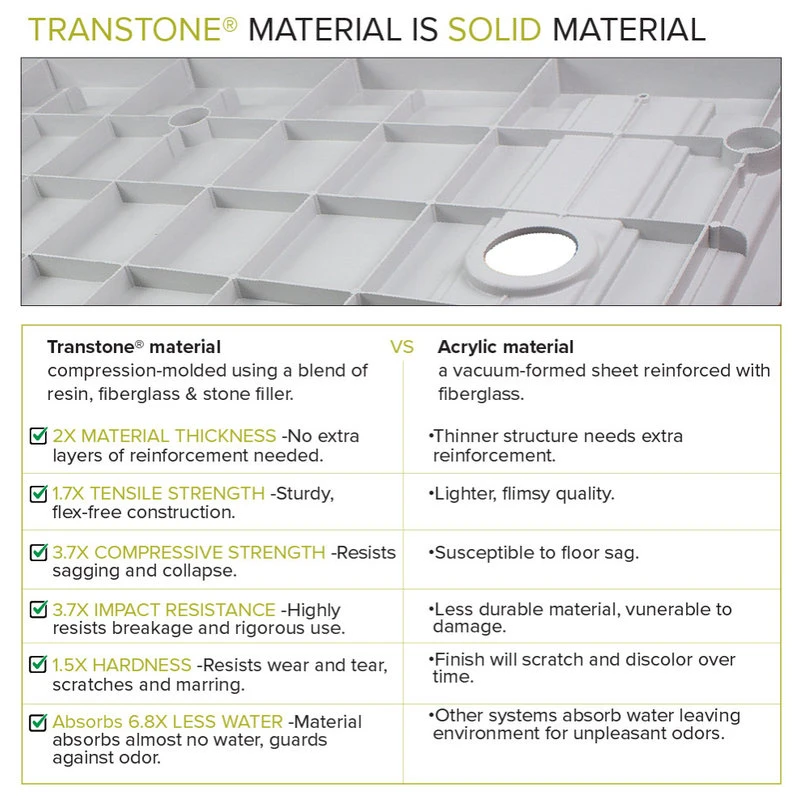 TRANSTONE® MATERIAL IS SOLID MATERIAL

| Transtone® material compression-molded using a blend of resin, fiberglass & stone filler. | VS | Acrylic material a vacuum-formed sheet reinforced with fiberglass. |
|---|---|---|
| 2X MATERIAL THICKNESS -No extra layers of reinforcement needed. | | •Thinner structure needs extra reinforcement. |
| 1.7X TENSILE STRENGTH -Sturdy, flex-free construction. | | •Lighter, flimsy quality. |
| 3.7X COMPRESSIVE STRENGTH -Resists sagging and collapse. | | •Susceptible to floor sag. |
| 3.7X IMPACT RESISTANCE -Highly resists breakage and rigorous use. | | •Less durable material, vunerable to damage. |
| 1.5X HARDNESS -Resists wear and tear, scratches and marring. | | •Finish will scratch and discolor over time. |
| Absorbs 6.8X LESS WATER -Material absorbs almost no water, guards against odor. | | •Other systems absorb water leaving environment for unpleasant odors. |