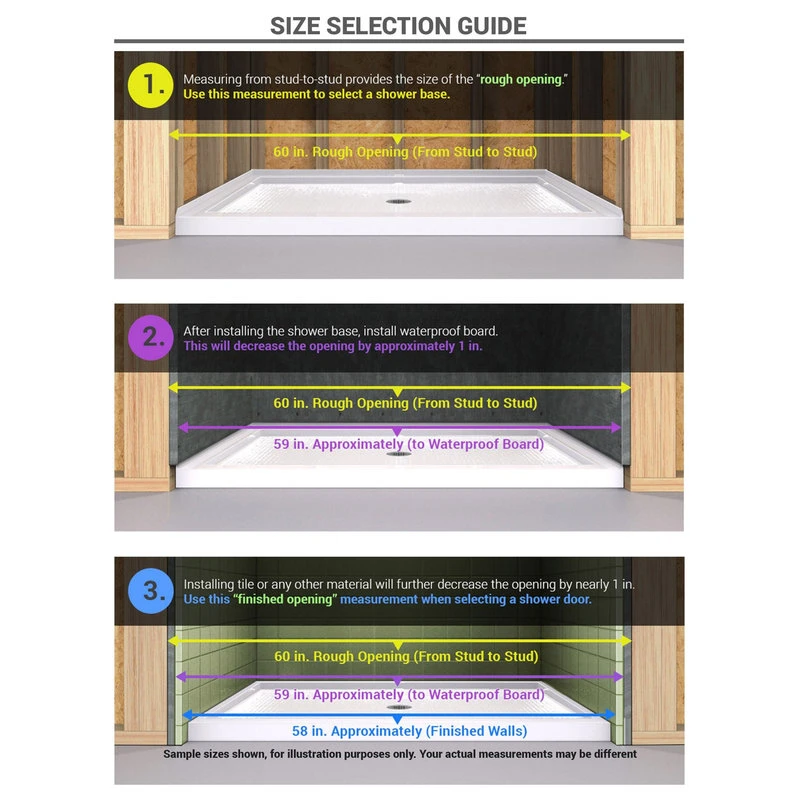 SIZE SELECTION GUIDE

1. Measuring from stud-to-stud provides the size of the "rough opening." Use this measurement to select a shower base.

60 in. Rough Opening (From Stud to Stud)

2. After installing the shower base, install waterproof board. This will decrease the opening by approximately 1 in.

60 in. Rough Opening (From Stud to Stud)

59 in. Approximately (to Waterproof Board)

3. Installing tile or any other material will further decrease the opening by nearly 1 in. Use this "finished opening" measurement when selecting a shower door.

60 in. Rough Opening (From Stud to Stud)

59 in. Approximately (to Waterproof Board)

58 in. Approximately (Finished Walls)

Sample sizes shown, for illustration purposes only. Your actual measurements may be different