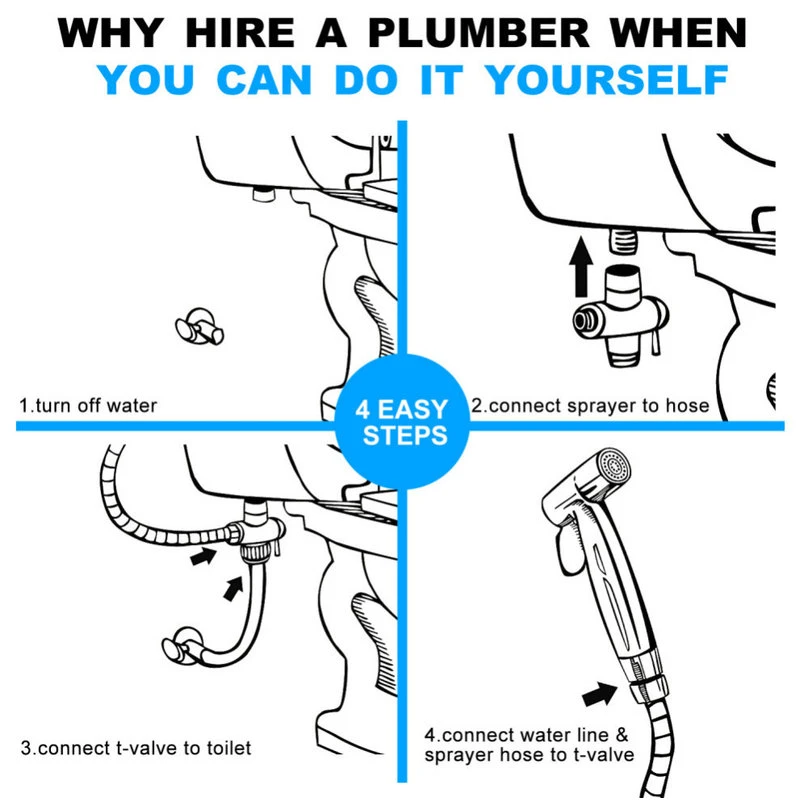 WHY HIRE A PLUMBER WHEN
YOU CAN DO IT YOURSELF

1.turn off water

4 EASY STEPS

2.connect sprayer to hose

3.connect t-valve to toilet

4.connect water line & sprayer hose to t-valve