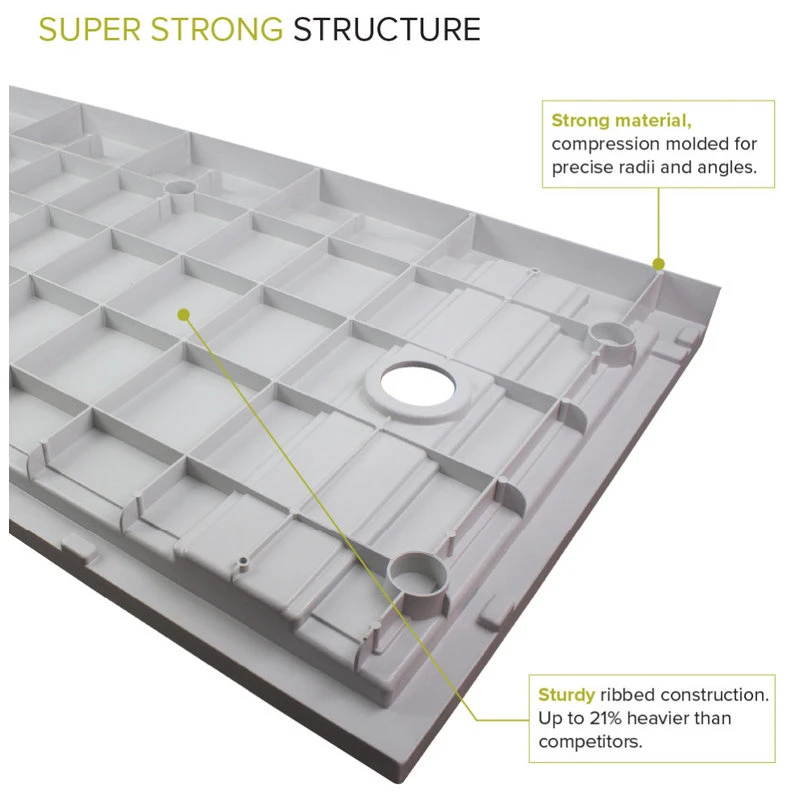 SUPER STRONG STRUCTURE

Strong material, compression molded for precise radii and angles.

Sturdy ribbed construction. Up to 21% heavier than competitors.