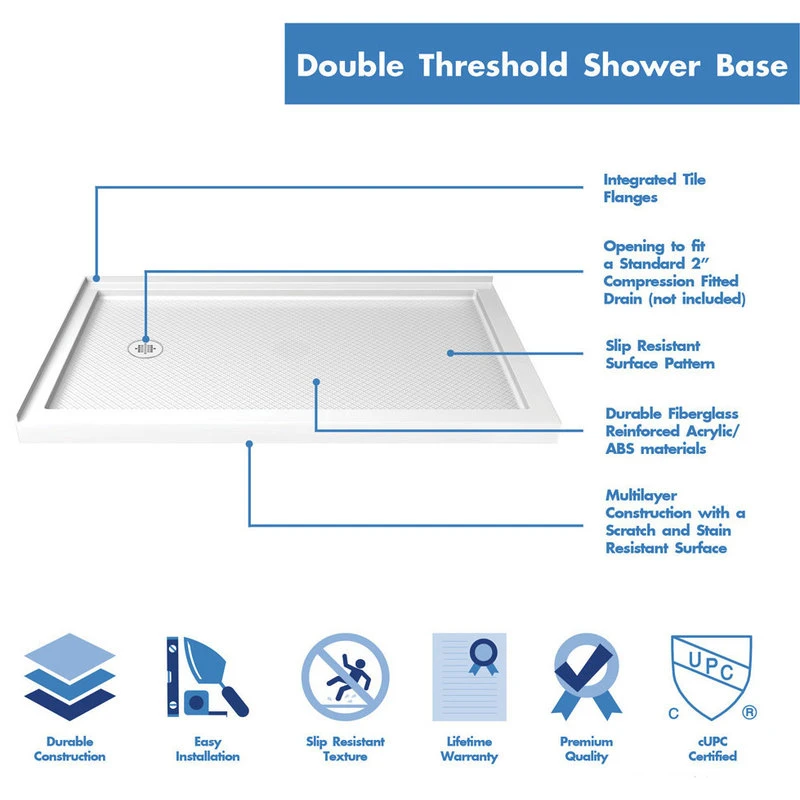 Double Threshold Shower Base

Integrated Tile Flanges

Opening to fit a Standard 2" Compression Fitted Drain (not included)

Slip Resistant Surface Pattern

Durable Fiberglass Reinforced Acrylic/ ABS materials

Multilayer Construction with a Scratch and Stain Resistant Surface

Durable Construction

Easy Installation

Slip Resistant Texture

Lifetime Warranty

Premium Quality

UPC
C ®
cUPC Certified