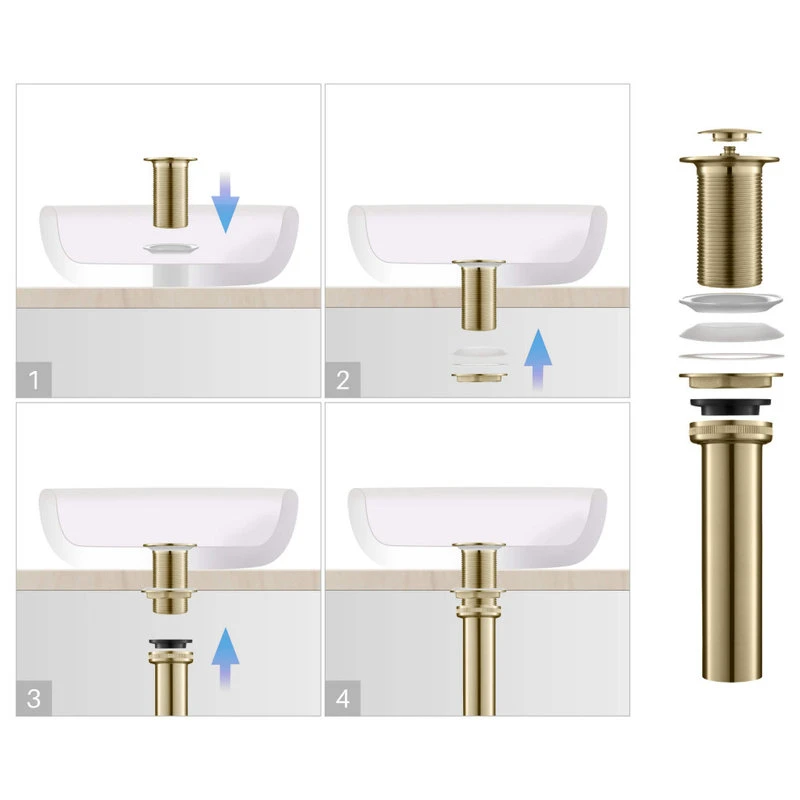 1

2

3

4