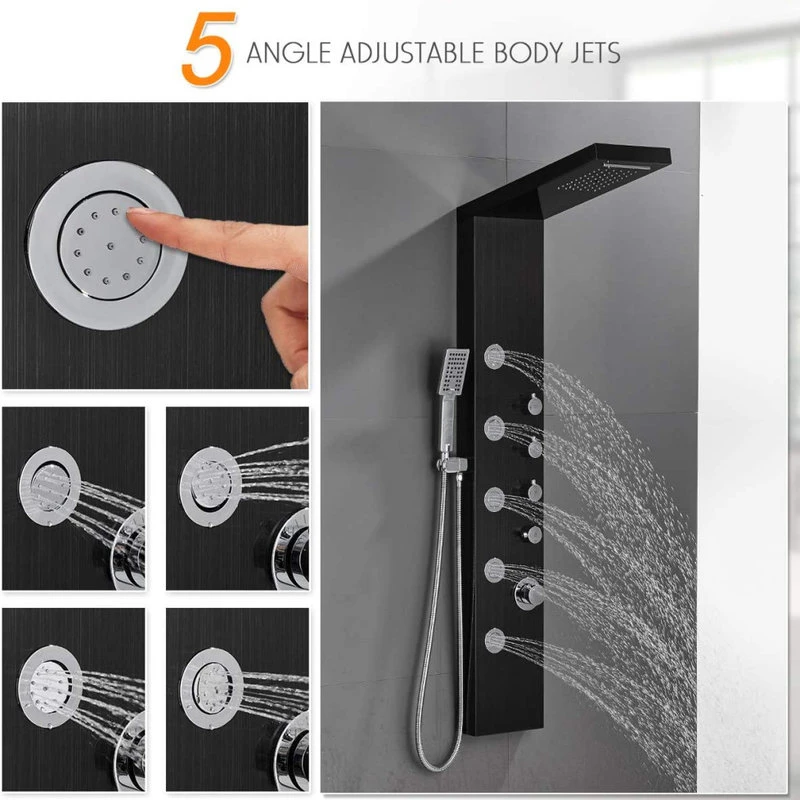 5 ANGLE ADJUSTABLE BODY JETS