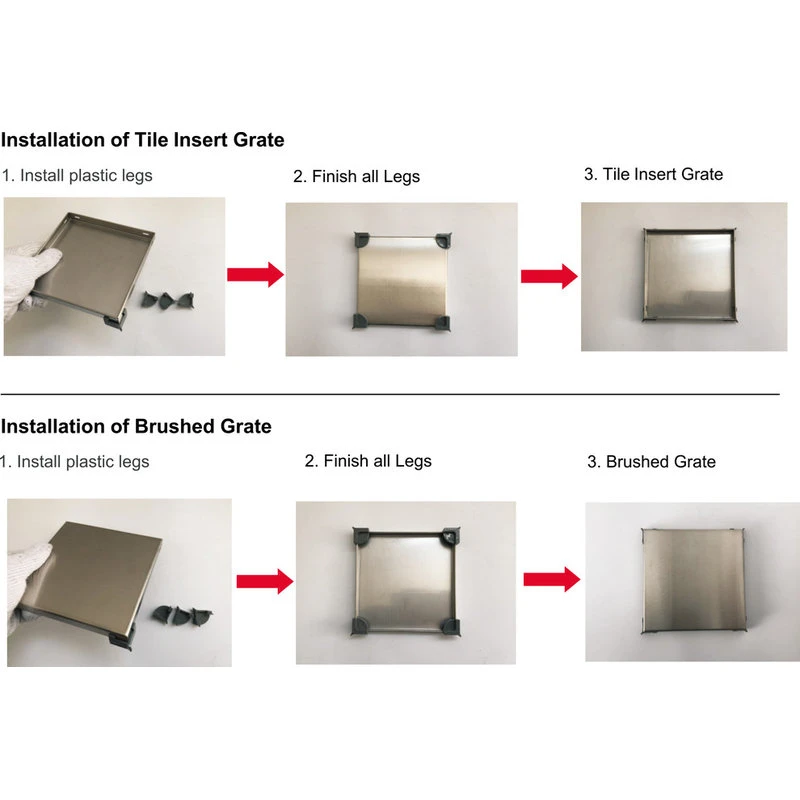 Installation of Tile Insert Grate

1. Install plastic legs

2. Finish all Legs

3. Tile Insert Grate

Installation of Brushed Grate

1. Install plastic legs

2. Finish all Legs

3. Brushed Grate