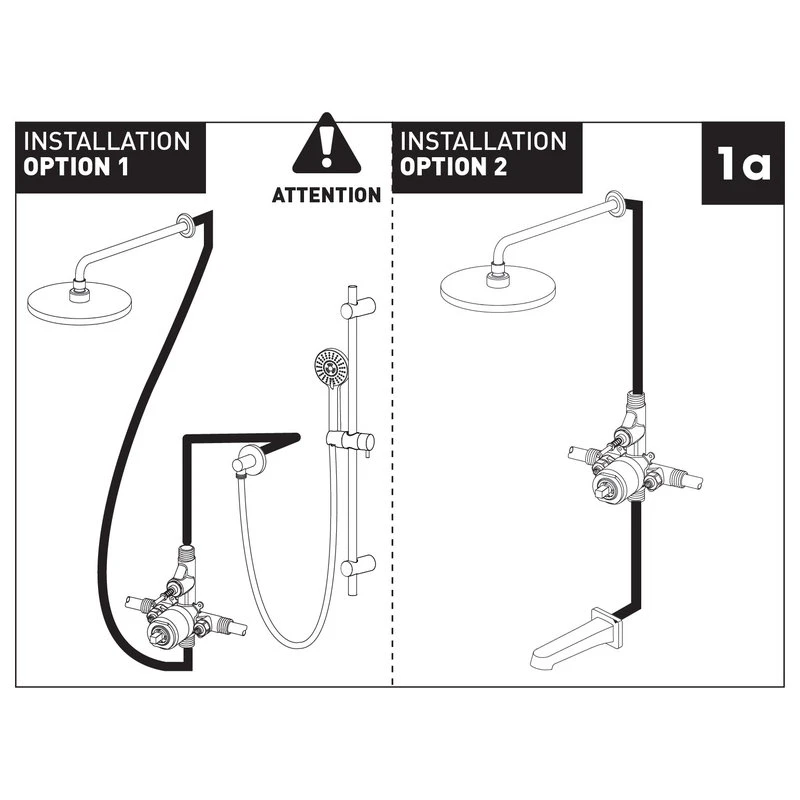 INSTALLATION
OPTION 1

ATTENTION

INSTALLATION
OPTION 2

1a