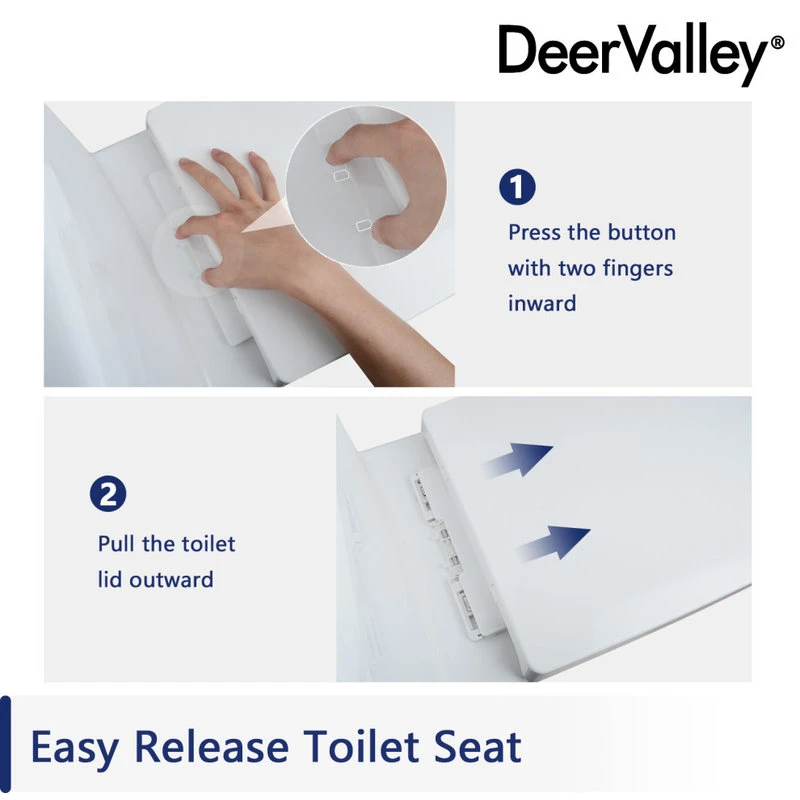 DeerValley®

1
Press the button with two fingers inward

2
Pull the toilet lid outward

Easy Release Toilet Seat