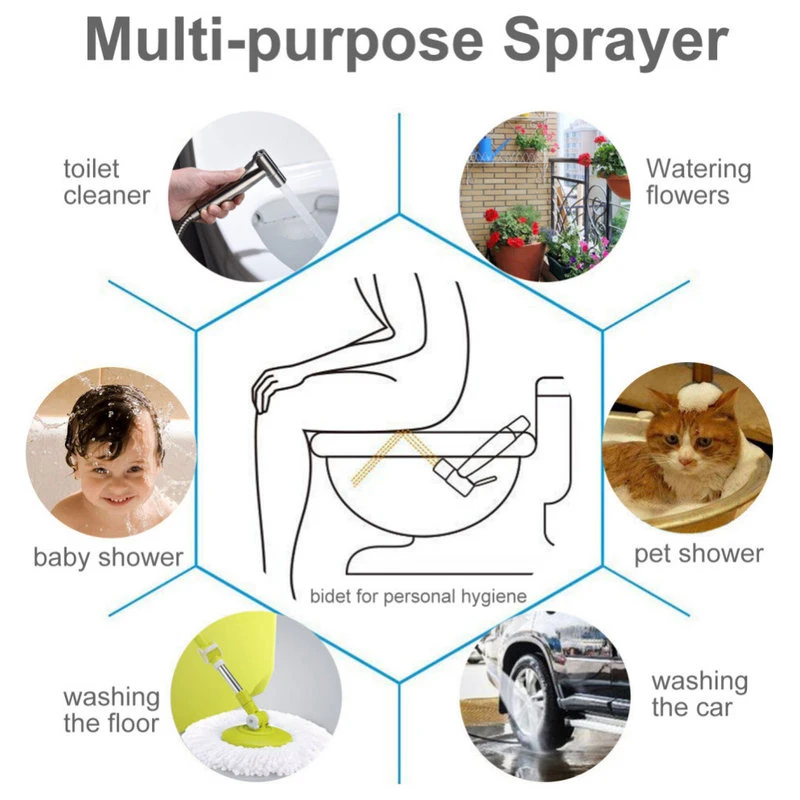 Multi-purpose Sprayer

toilet cleaner

Watering flowers

baby shower

pet shower

bidet for personal hygiene

washing the floor

washing the car